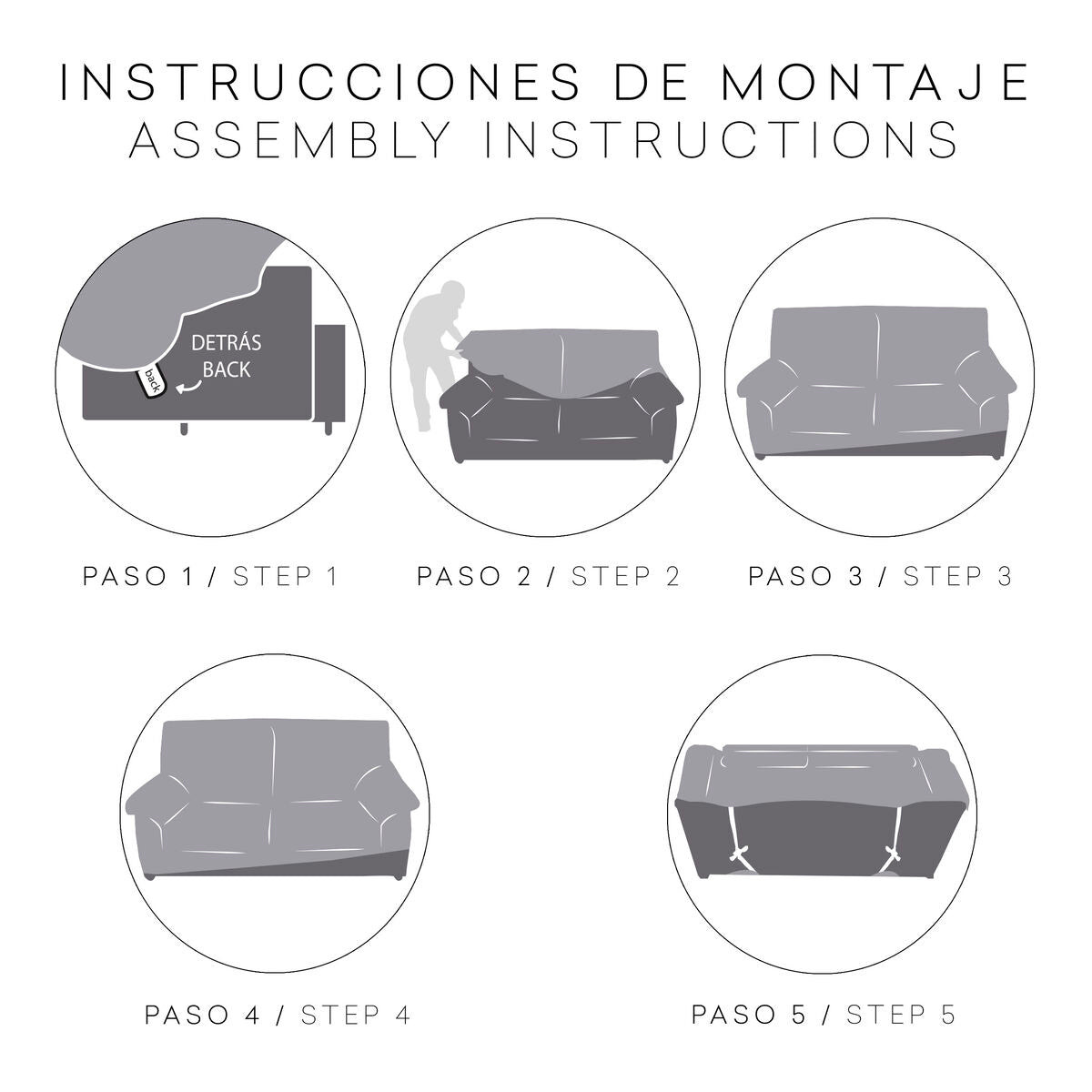 INSTRUCCIONES DE MONTAJE
ASSEMBLY INSTRUCTIONS

DETRÁS
BACK
back

PASO 1 / STEP 1

PASO 2 / STEP 2

PASO 3 / STEP 3

PASO 4 / STEP 4

PASO 5 / STEP 5